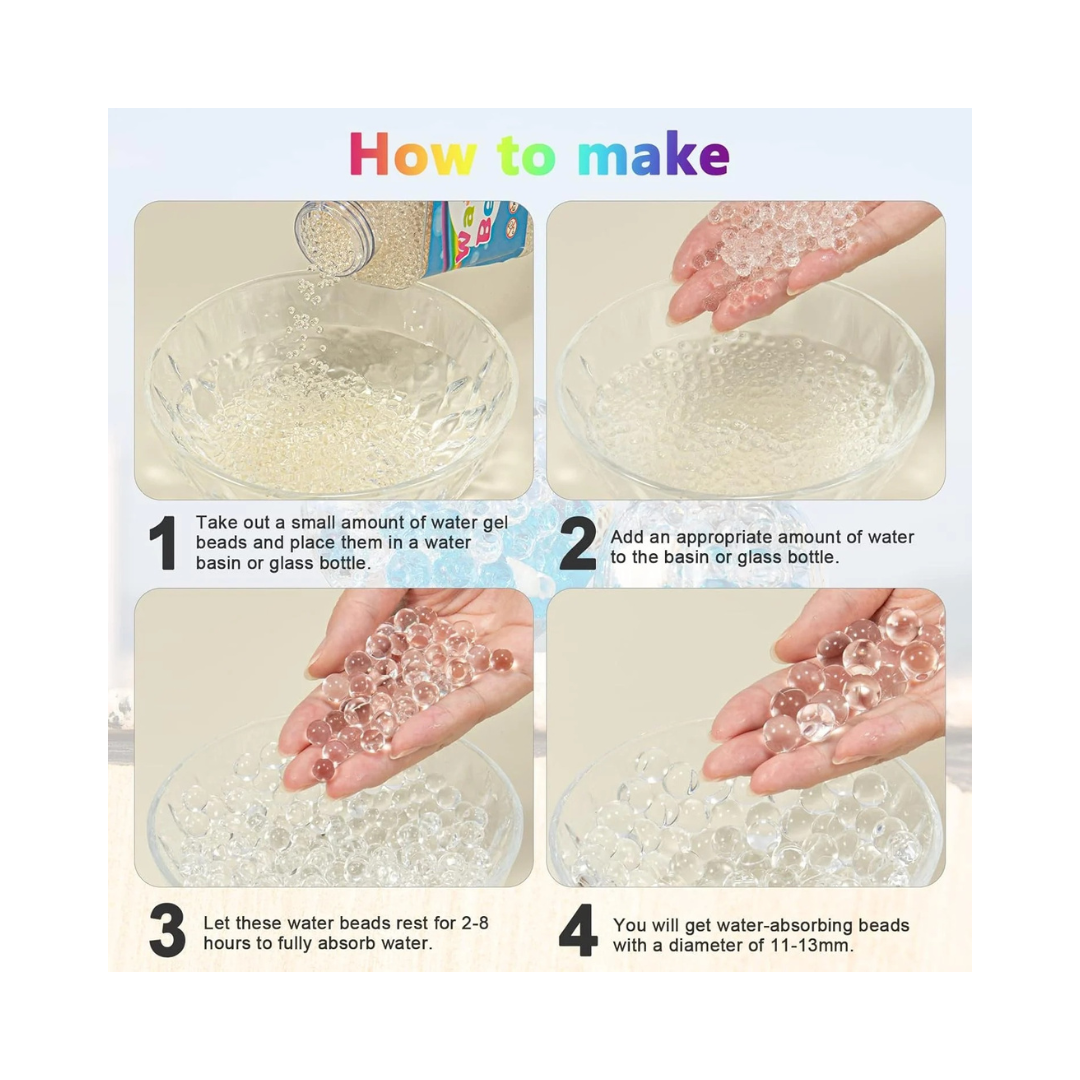 How to make

1 Take out a small amount of water gel beads and place them in a water basin or glass bottle.

2 Add an appropriate amount of water to the basin or glass bottle.

3 Let these water beads rest for 2-8 hours to fully absorb water.

4 You will get water-absorbing beads with a diameter of 11-13mm.